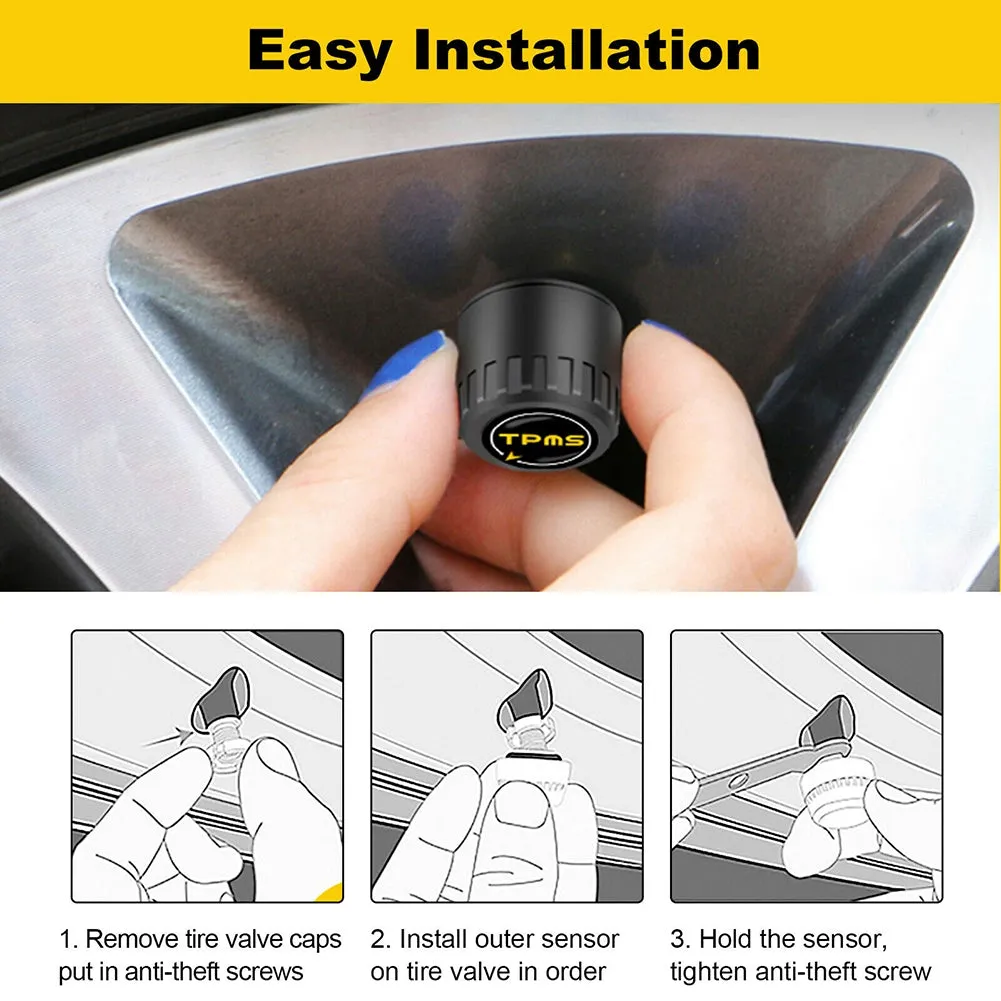 Easy Installation

TPMS

1. Remove tire valve caps put in anti-theft screws

2. Install outer sensor on tire valve in order

3. Hold the sensor, tighten anti-theft screw